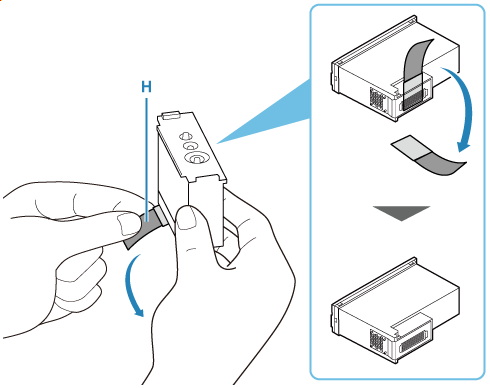 H